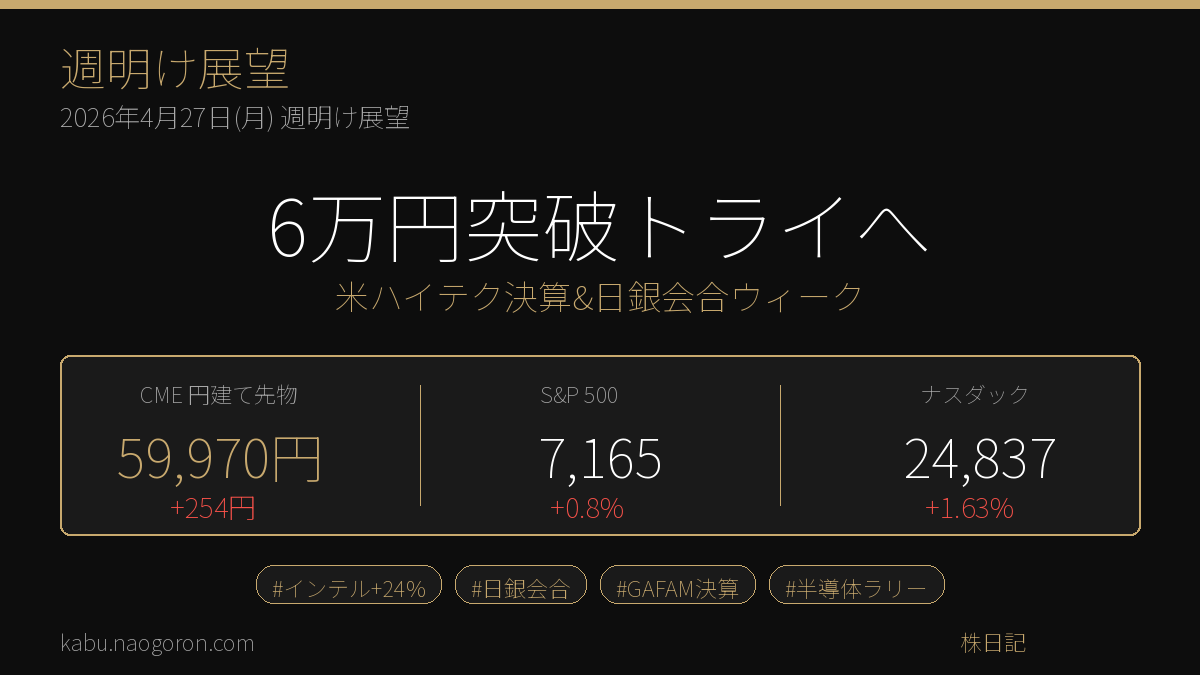 週明け展望

2026年4月27日(月) 週明け展望

6万円突破トライへ

米ハイテク決算&日銀会合ウィーク

CME円建て先物
59,970円
+254円

S&P 500
7,165
+0.8%

ナスダック
24,837
+1.63%

#インテル+24% #日銀会合 #GAFAM決算 #半導体ラリー

kabu.naogoron.com

株日記